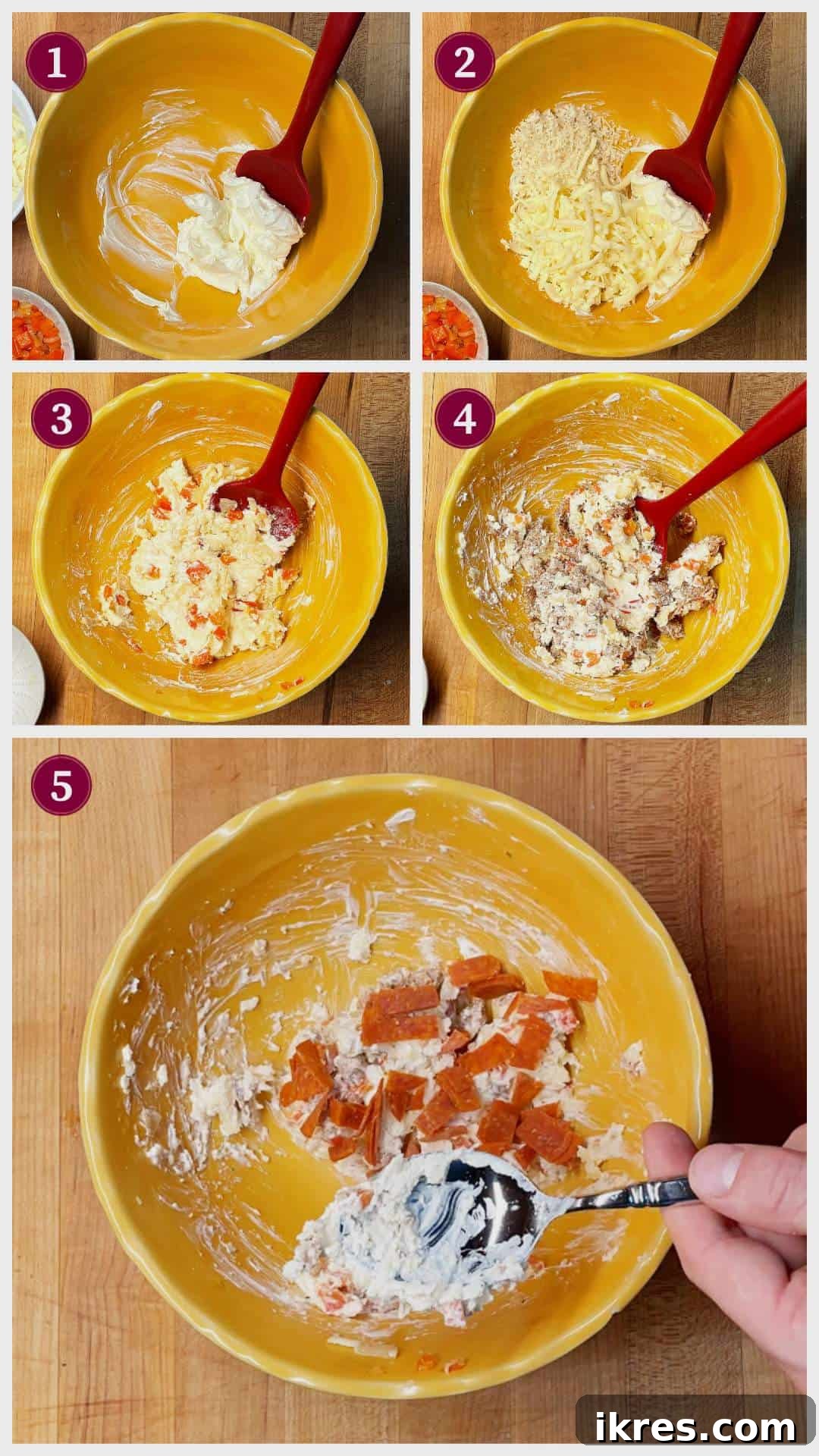 1

2

3

4

5

ikres.com